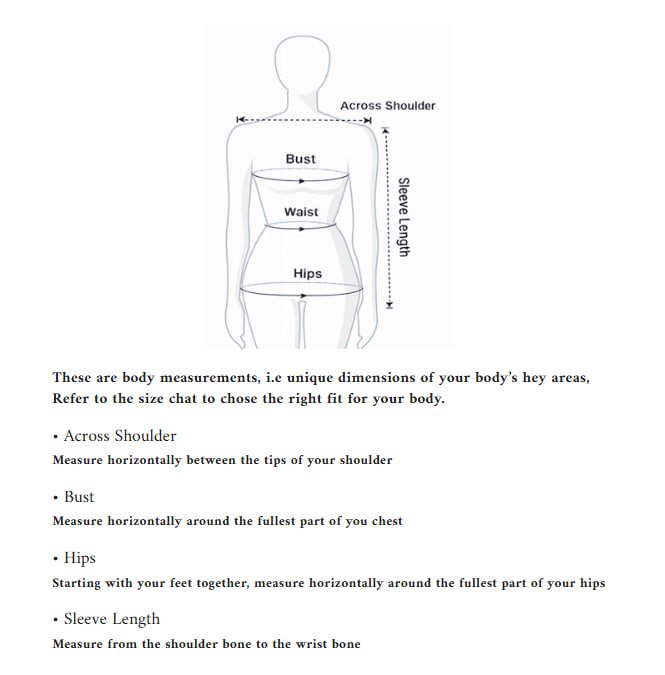 Across Shoulder

Bust

Waist

Hips

Sleeve Length

These are body measurements, i.e unique dimensions of your body's hey areas, Refer to the size chat to chose the right fit for your body.

• Across Shoulder
Measure horizontally between the tips of your shoulder

• Bust
Measure horizontally around the fullest part of you chest

• Hips
Starting with your feet together, measure horizontally around the fullest part of your hips

• Sleeve Length
Measure from the shoulder bone to the wrist bone